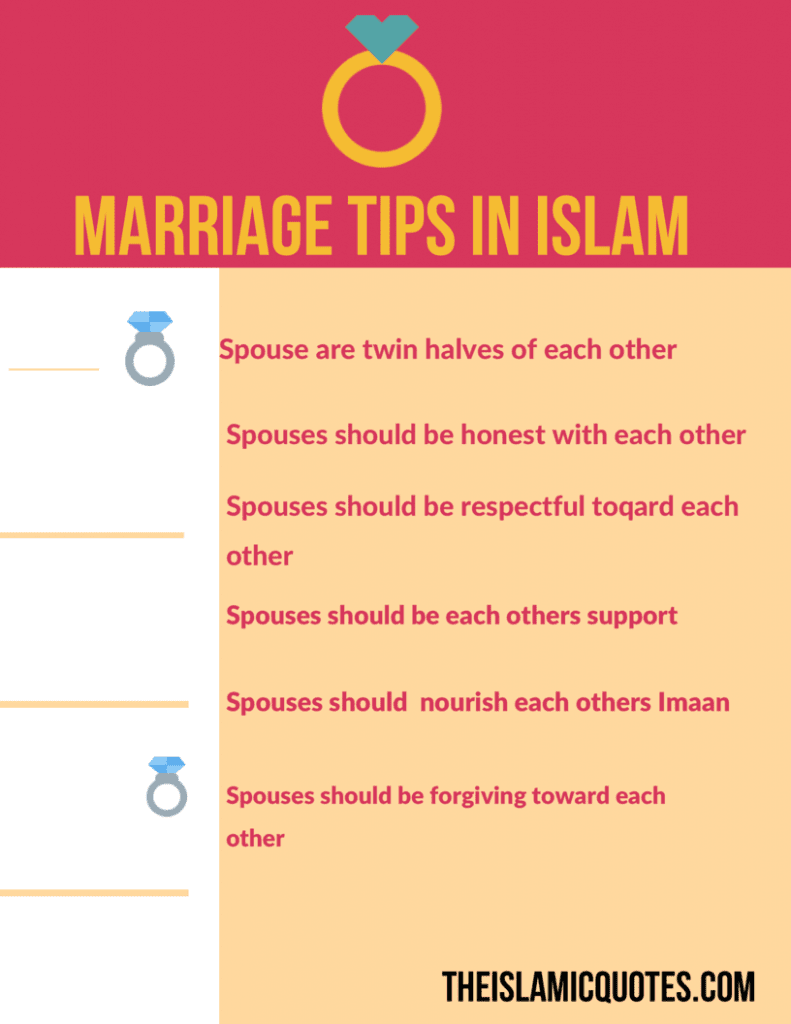 MARRIAGE TIPS IN ISLAM

Spouse are twin halves of each other

Spouses should be honest with each other

Spouses should be respectful toqard each other

Spouses should be each others support

Spouses should nourish each others Imaan

Spouses should be forgiving toward each other

THEISLAMICQUOTES.COM