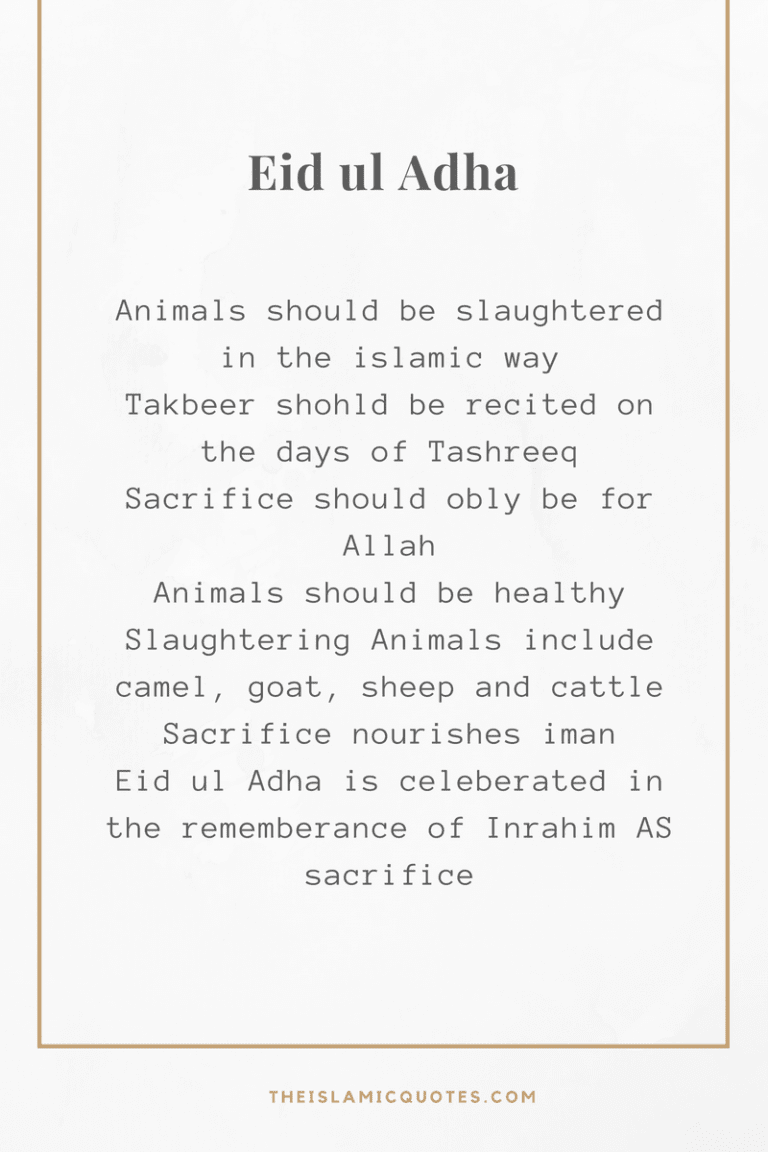 Eid ul Adha

Animals should be slaughtered in the islamic way
Takbeer shohld be recited on the days of Tashreeq
Sacrifice should obly be for Allah
Animals should be healthy
Slaughtering Animals include camel, goat, sheep and cattle
Sacrifice nourishes iman
Eid ul Adha is celeberated in the rememberance of Inrahim AS sacrifice

THEISLAMICQUOTES.COM