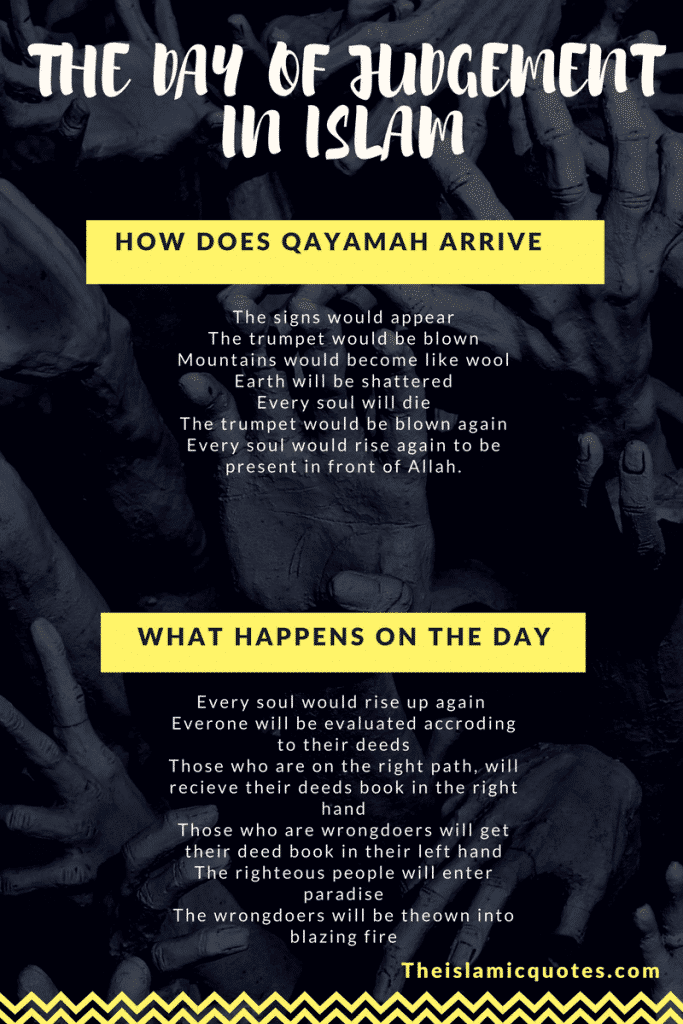 THE DAY OF JUDGEMENT IN ISLAM

HOW DOES QAYAMAH ARRIVE

The signs would appear
The trumpet would be blown
Mountains would become like wool
Earth will be shattered
Every soul will die
The trumpet would be blown again
Every soul would rise again to be present in front of Allah.

WHAT HAPPENS ON THE DAY

Every soul would rise up again
Everone will be evaluated accroding to their deeds
Those who are on the right path, will recieve their deeds book in the right hand
Those who are wrongdoers will get their deed book in their left hand
The righteous people will enter paradise
The wrongdoers will be theown into blazing fire

Theislamicquotes.com