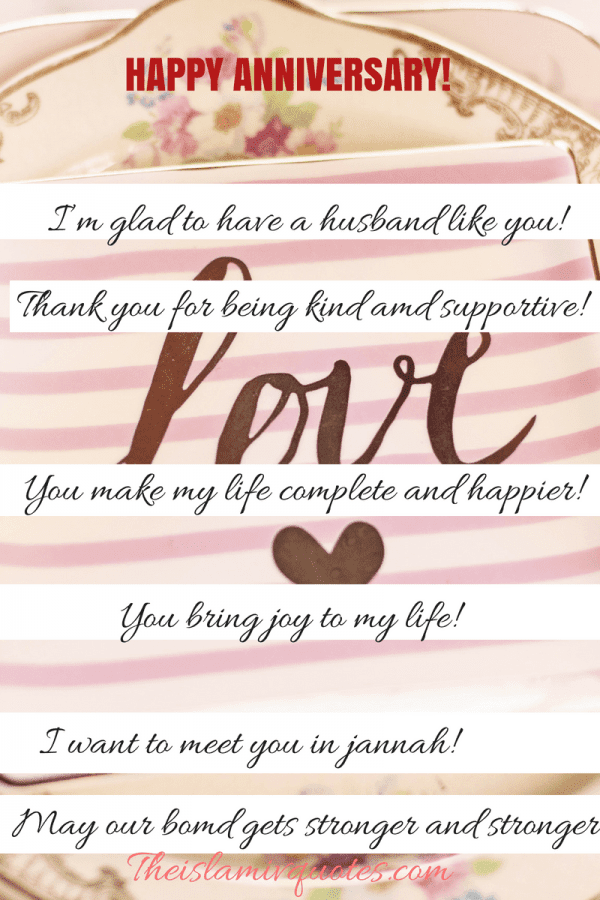 HAPPY ANNIVERSARY!

I'm glad to have a husband like you!

Thank you for being kind amd supportive!

love

You make my life complete and happier!

You bring joy to my life!

I want to meet you in jannah!

May our bomd gets stronger and stronger

Theislamivquotes.com