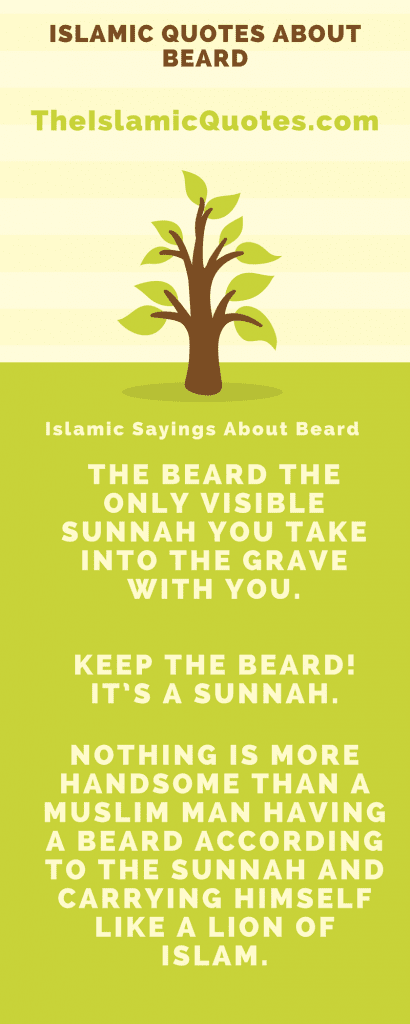 ISLAMIC QUOTES ABOUT BEARD

TheIslamicQuotes.com

Islamic Sayings About Beard

THE BEARD THE ONLY VISIBLE SUNNAH YOU TAKE INTO THE GRAVE WITH YOU.

KEEP THE BEARD! IT'S A SUNNAH.

NOTHING IS MORE HANDSOME THAN A MUSLIM MAN HAVING A BEARD ACCORDING TO THE SUNNAH AND CARRYING HIMSELF LIKE A LION OF ISLAM.