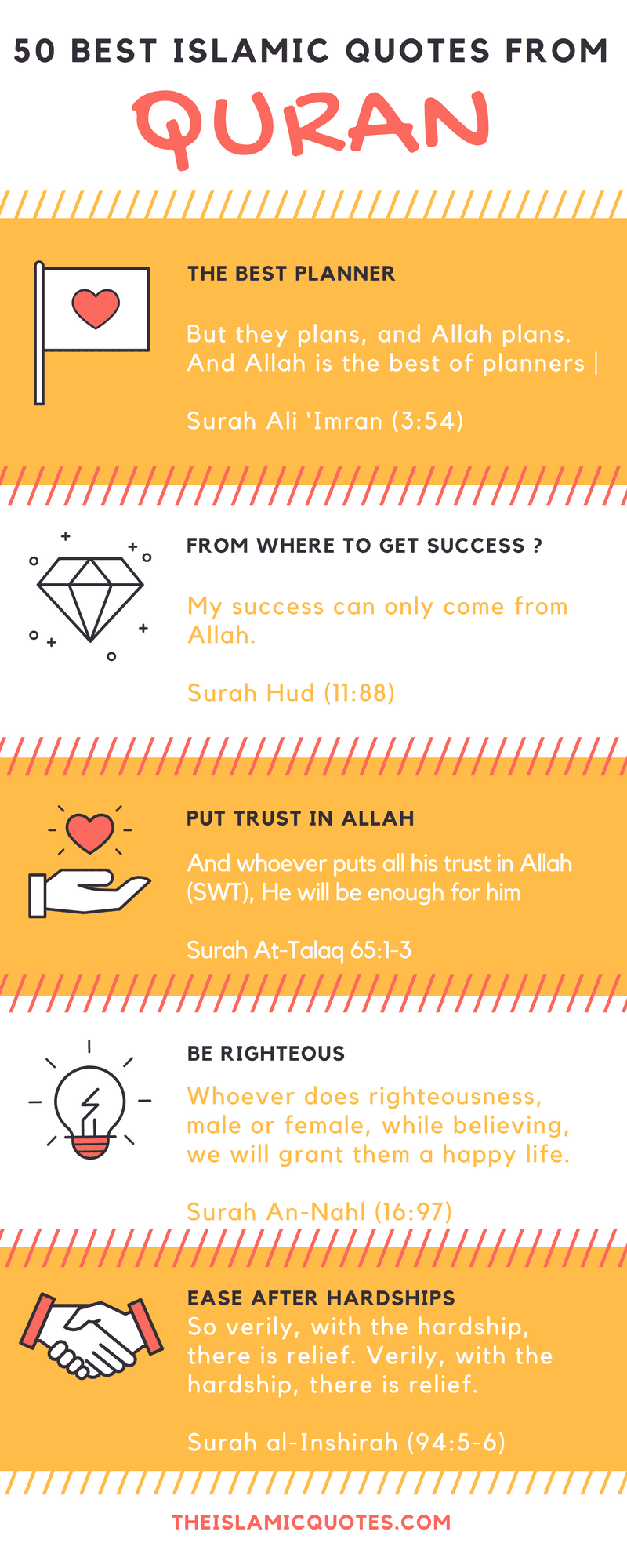 50 BEST ISLAMIC QUOTES FROM

QURAN

THE BEST PLANNER

But they plans, and Allah plans. And Allah is the best of planners |

Surah Ali 'Imran (3:54)

FROM WHERE TO GET SUCCESS ?

My success can only come from Allah.

Surah Hud (11:88)

PUT TRUST IN ALLAH

And whoever puts all his trust in Allah (SWT), He will be enough for him

Surah At-Talaq 65:1-3

BE RIGHTEOUS

Whoever does righteousness, male or female, while believing, we will grant them a happy life.

Surah An-Nahl (16:97)

EASE AFTER HARDSHIPS

So verily, with the hardship, there is relief. Verily, with the hardship, there is relief.

Surah al-Inshirah (94:5-6)

THEISLAMICQUOTES.COM