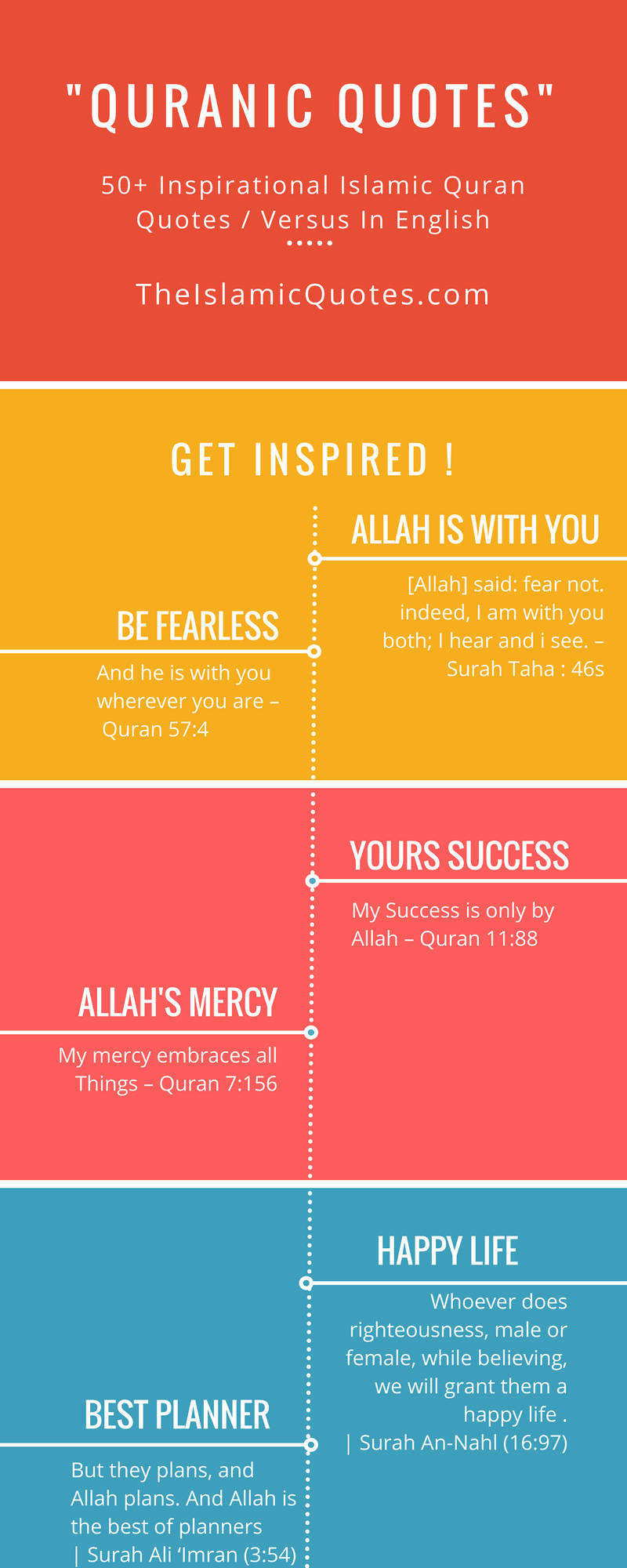 "QURANIC QUOTES"

50+ Inspirational Islamic Quran Quotes / Versus In English

TheIslamicQuotes.com

GET INSPIRED !

ALLAH IS WITH YOU

[Allah] said: fear not. indeed, I am with you both; I hear and i see. – Surah Taha : 46s

BE FEARLESS

And he is with you wherever you are – Quran 57:4

YOURS SUCCESS

My Success is only by Allah – Quran 11:88

ALLAH'S MERCY

My mercy embraces all Things – Quran 7:156

HAPPY LIFE

Whoever does righteousness, male or female, while believing, we will grant them a happy life . | Surah An-Nahl (16:97)

BEST PLANNER

But they plans, and Allah plans. And Allah is the best of planners | Surah Ali 'Imran (3:54)