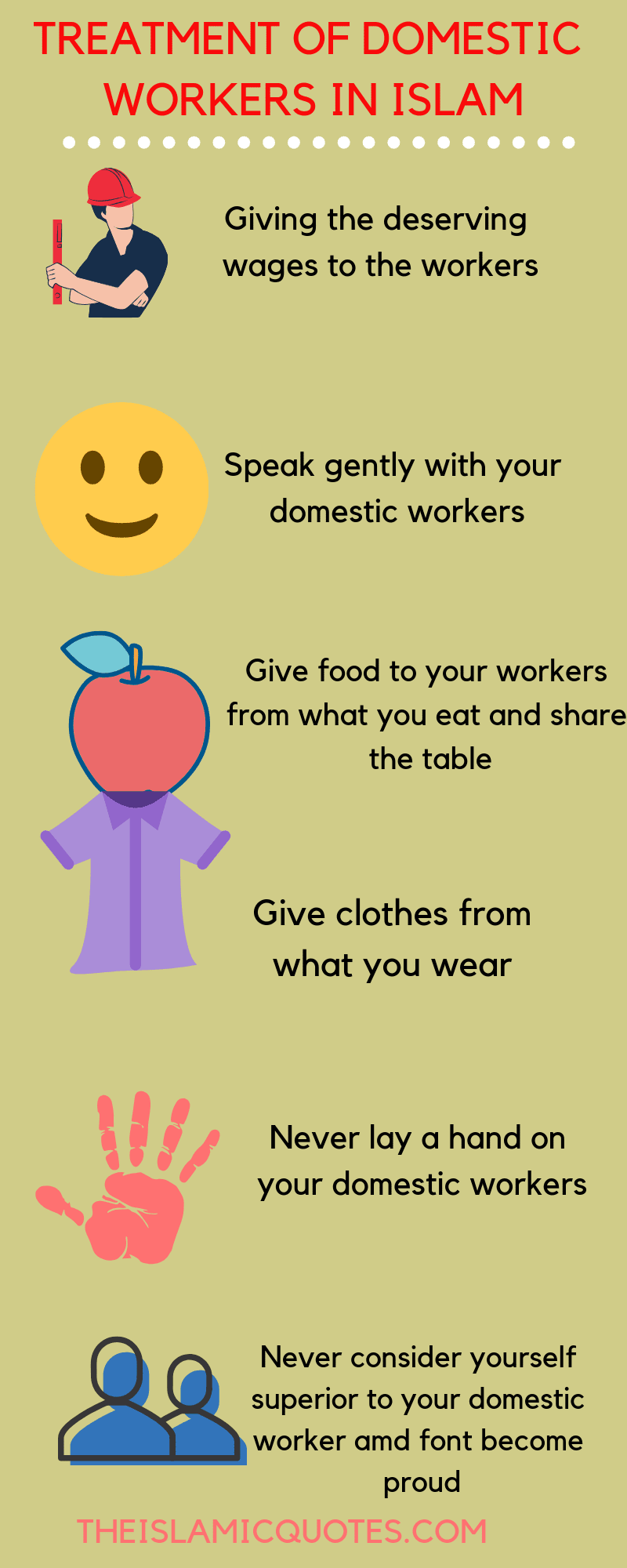 TREATMENT OF DOMESTIC WORKERS IN ISLAM

Giving the deserving wages to the workers

Speak gently with your domestic workers

Give food to your workers from what you eat and share the table

Give clothes from what you wear

Never lay a hand on your domestic workers

Never consider yourself superior to your domestic worker amd font become proud

THEISLAMICQUOTES.COM