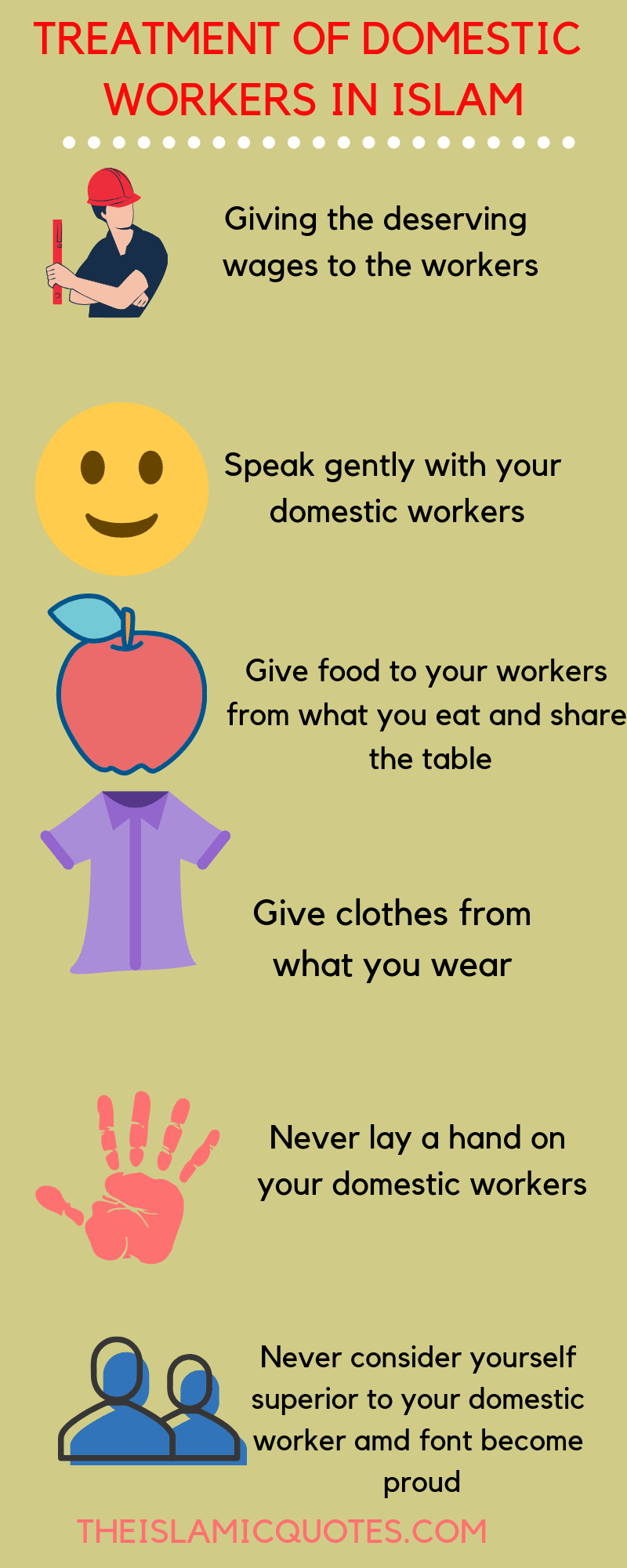 TREATMENT OF DOMESTIC WORKERS IN ISLAM

Giving the deserving wages to the workers

Speak gently with your domestic workers

Give food to your workers from what you eat and share the table

Give clothes from what you wear

Never lay a hand on your domestic workers

Never consider yourself superior to your domestic worker amd font become proud

THEISLAMICQUOTES.COM