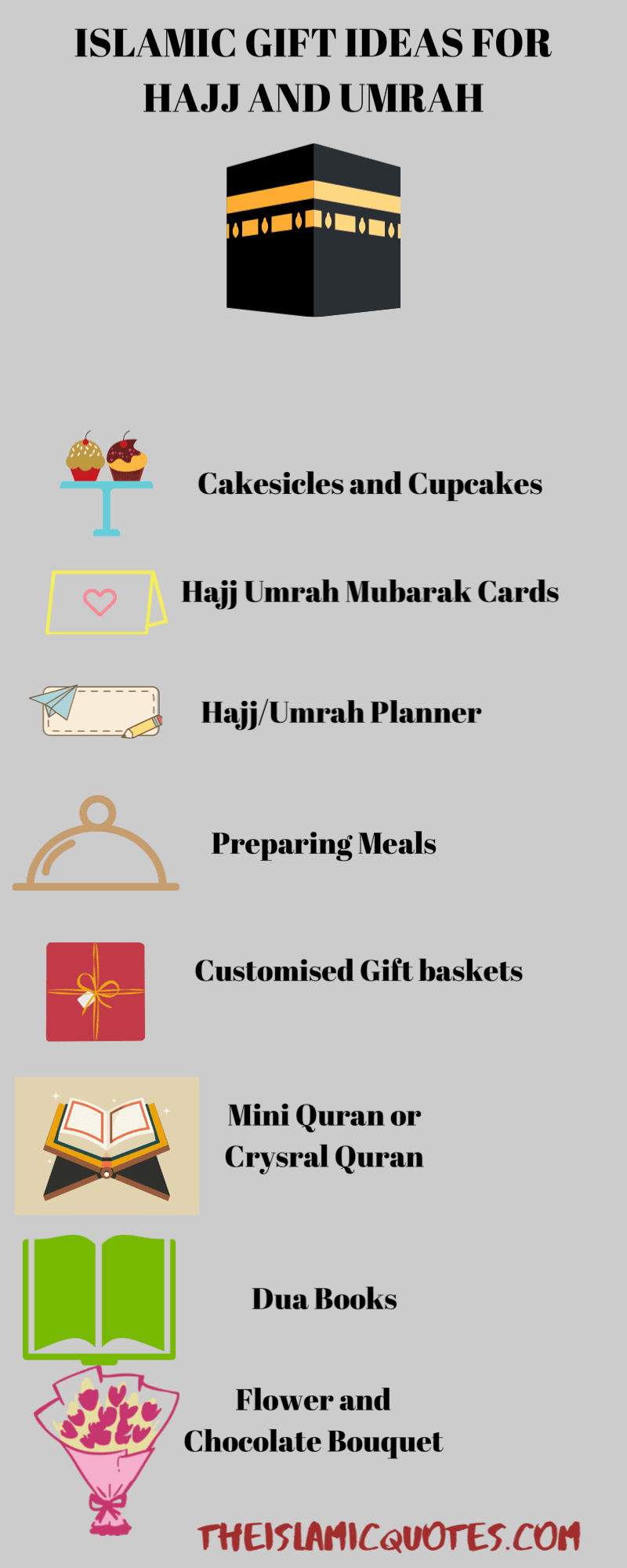 ISLAMIC GIFT IDEAS FOR HAJJ AND UMRAH

Cakesicles and Cupcakes

Hajj Umrah Mubarak Cards

Hajj/Umrah Planner

Preparing Meals

Customised Gift baskets

Mini Quran or Crysral Quran

Dua Books

Flower and Chocolate Bouquet

THEISLAMICQUOTES.COM